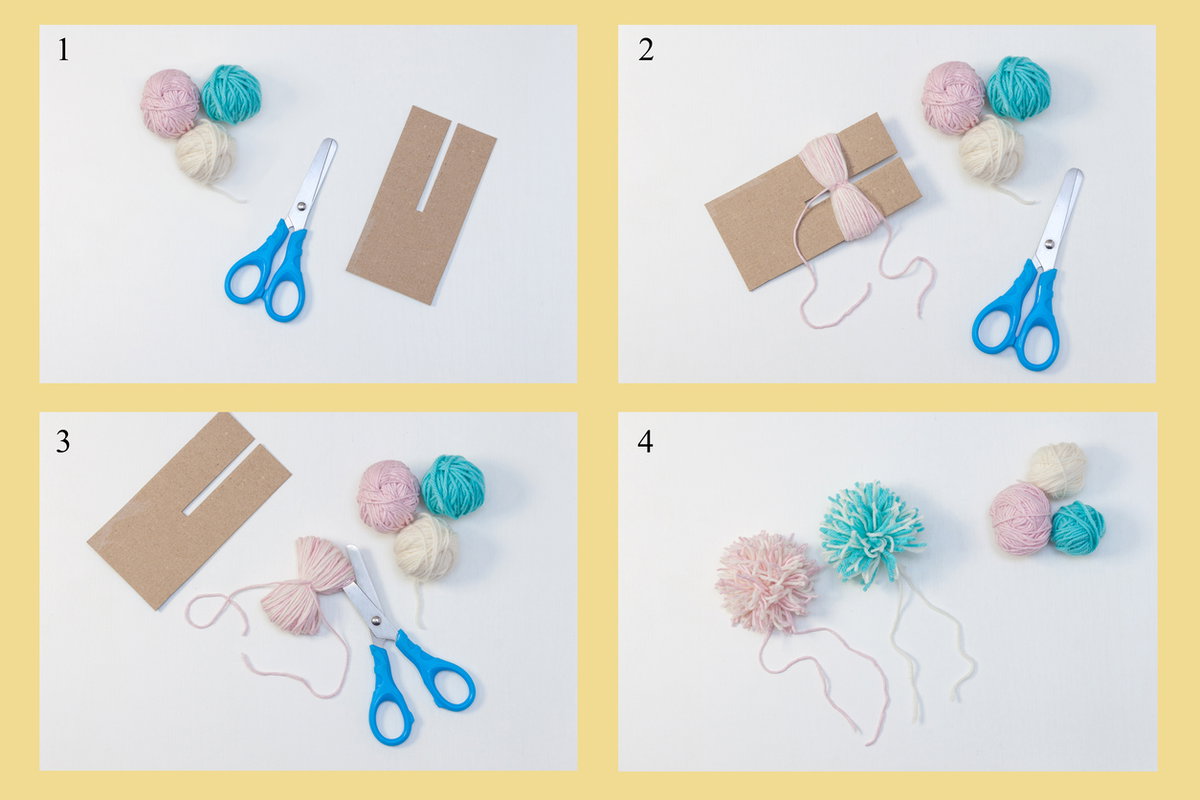 1

2

3

4